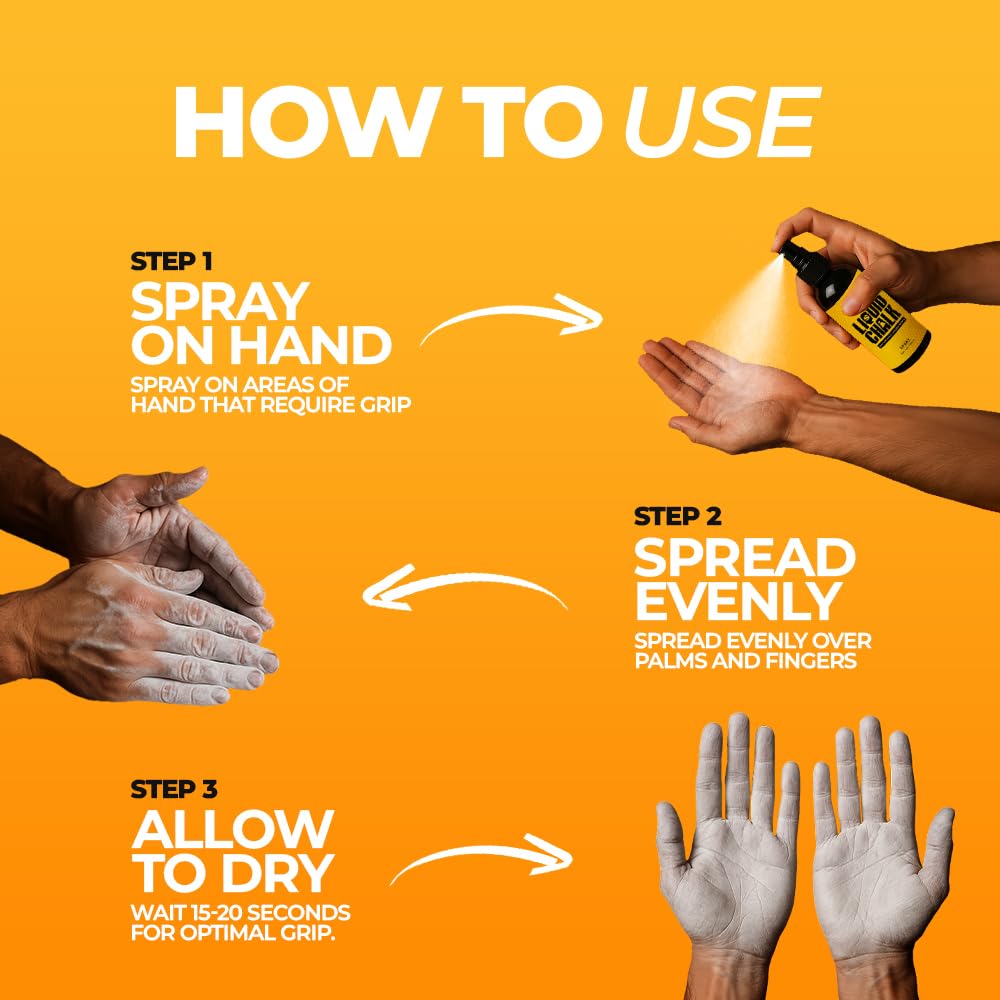 HOW TO USE

STEP 1
SPRAY ON HAND
SPRAY ON AREAS OF HAND THAT REQUIRE GRIP

LIQUID CHALK

STEP 2
SPREAD EVENLY
SPREAD EVENLY OVER PALMS AND FINGERS

STEP 3
ALLOW TO DRY
WAIT 15-20 SECONDS FOR OPTIMAL GRIP.